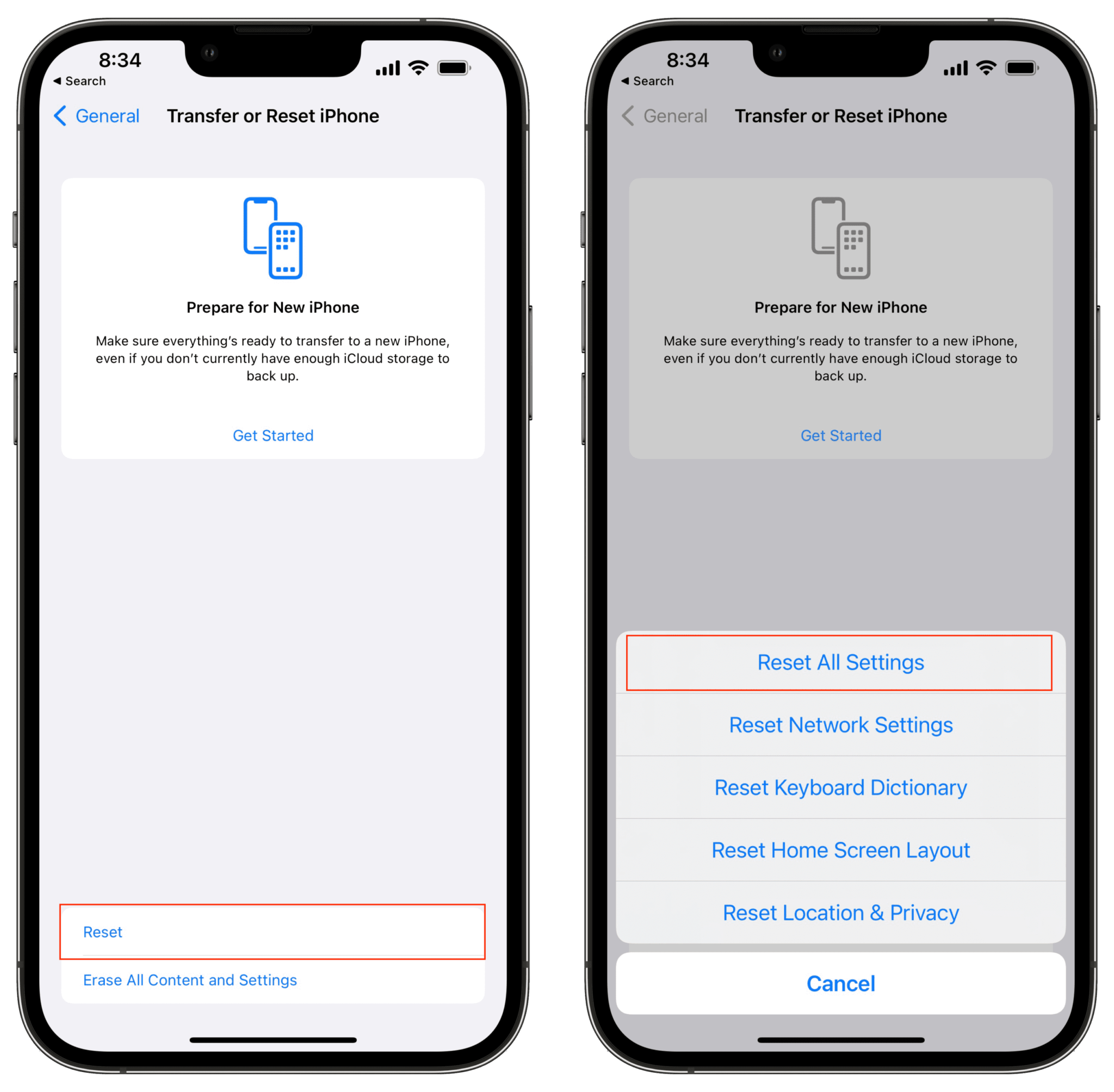 8:34
◀ Search

General Transfer or Reset iPhone

Prepare for New iPhone

Make sure everything's ready to transfer to a new iPhone, even if you don't currently have enough iCloud storage to back up.

Get Started

Reset

Erase All Content and Settings

8:34
◀ Search

General Transfer or Reset iPhone

Prepare for New iPhone

Make sure everything's ready to transfer to a new iPhone, even if you don't currently have enough iCloud storage to back up.

Get Started

Reset All Settings

Reset Network Settings

Reset Keyboard Dictionary

Reset Home Screen Layout

Reset Location & Privacy

Cancel